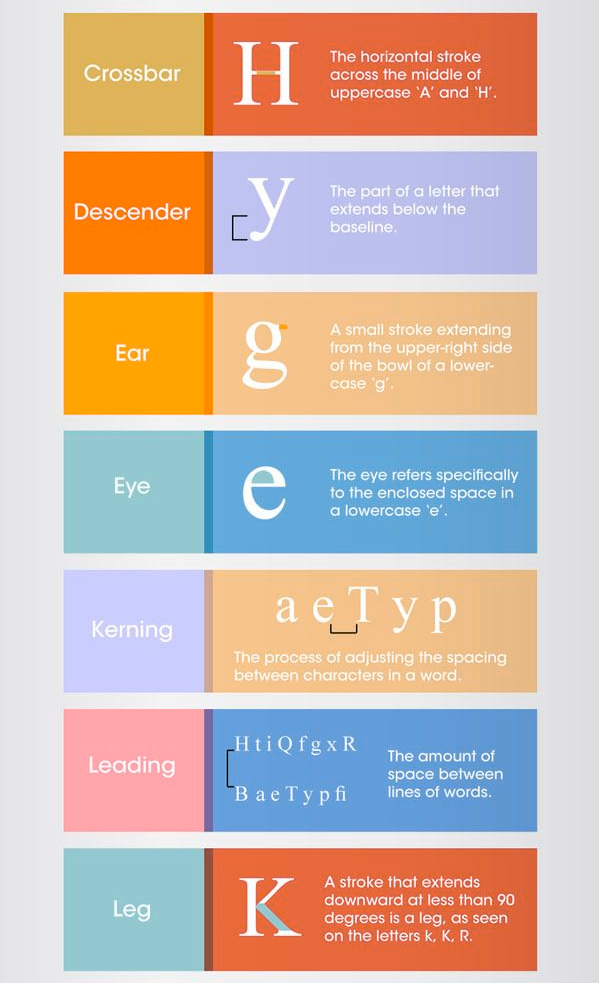 Crossbar

H

The horizontal stroke across the middle of uppercase 'A' and 'H'.

Descender

y

The part of a letter that extends below the baseline.

Ear

g

A small stroke extending from the upper-right side of the bowl of a lowercase 'g'.

Eye

e

The eye refers specifically to the enclosed space in a lowercase 'e'.

Kerning

a e T y p

The process of adjusting the spacing between characters in a word.

Leading

H t i Q f g x R

B a e T y p fi

The amount of space between lines of words.

Leg

K

A stroke that extends downward at less than 90 degrees is a leg, as seen on the letters k, K, R.